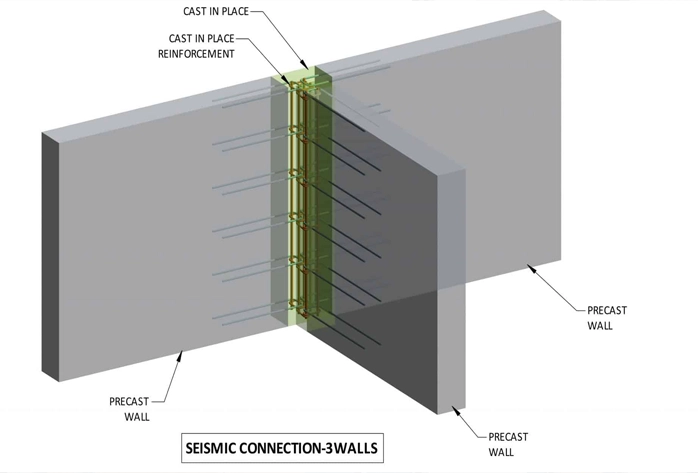 CAST IN PLACE

CAST IN PLACE
REINFORCEMENT

PRECAST
WALL

PRECAST
WALL

PRECAST
WALL

SEISMIC CONNECTION-3WALLS